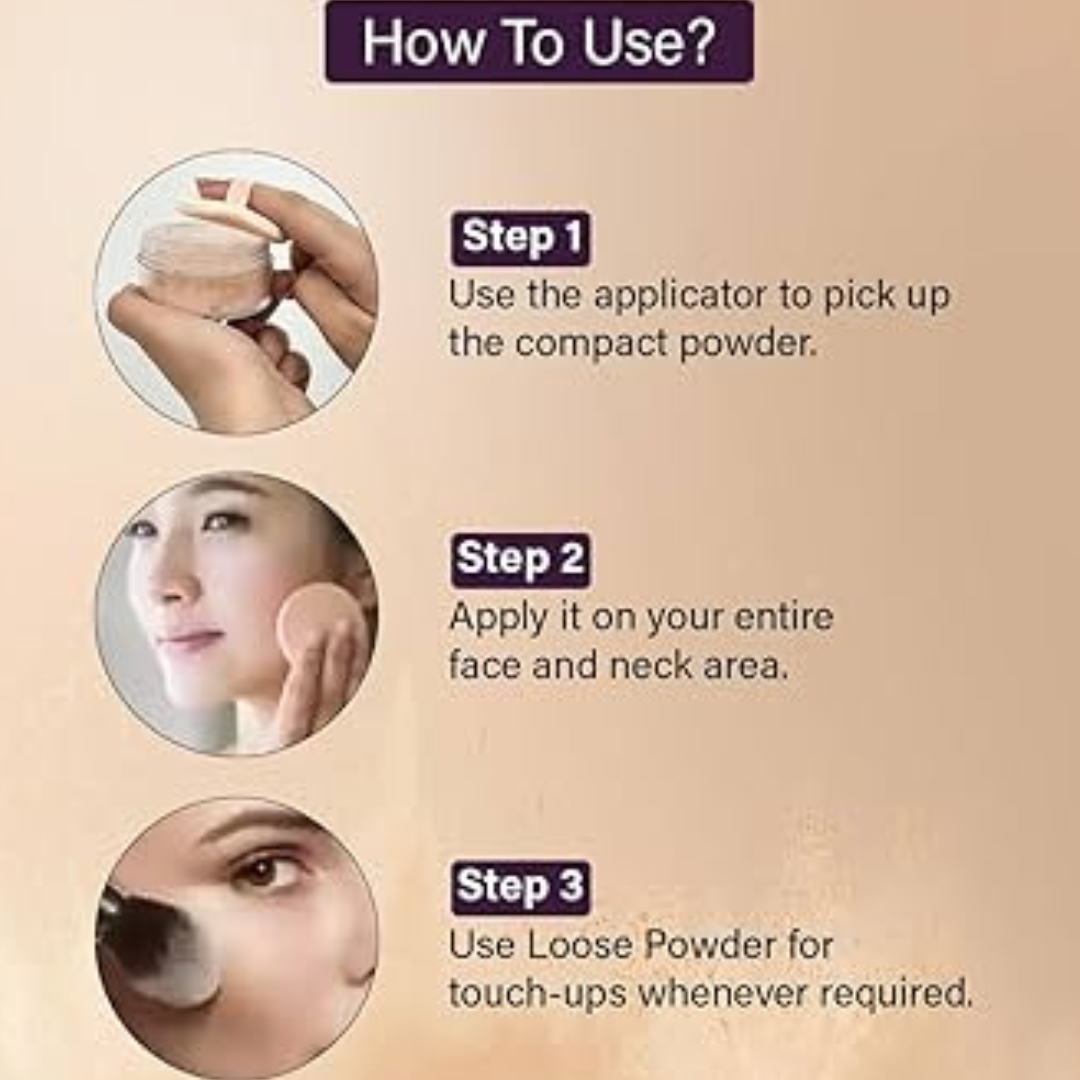 How To Use?

Step 1
Use the applicator to pick up the compact powder.

Step 2
Apply it on your entire face and neck area.

Step 3
Use Loose Powder for touch-ups whenever required.